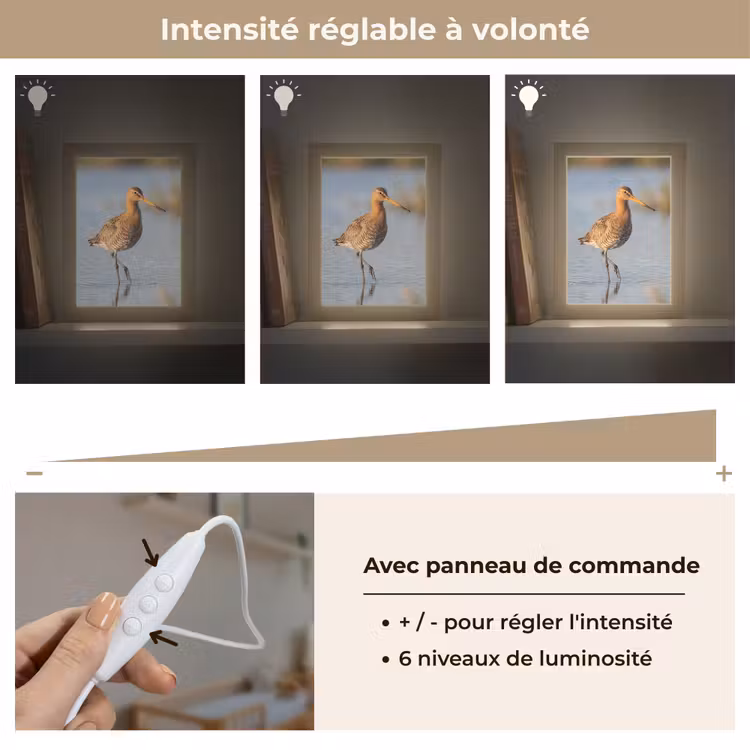 Intensité réglable à volonté

-

+

Avec panneau de commande

• + / - pour régler l'intensité
• 6 niveaux de luminosité