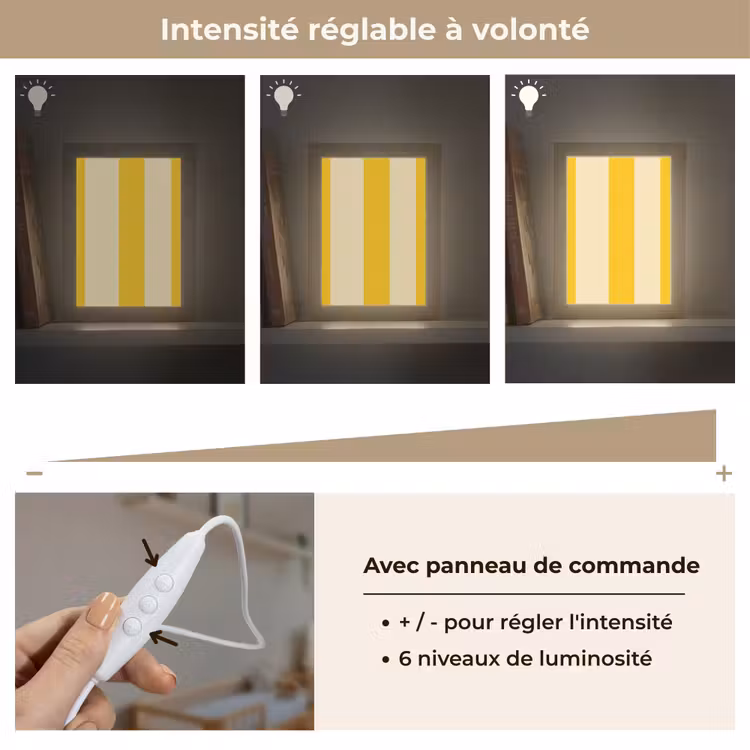 Intensité réglable à volonté

-

+

Avec panneau de commande

• + / - pour régler l'intensité
• 6 niveaux de luminosité