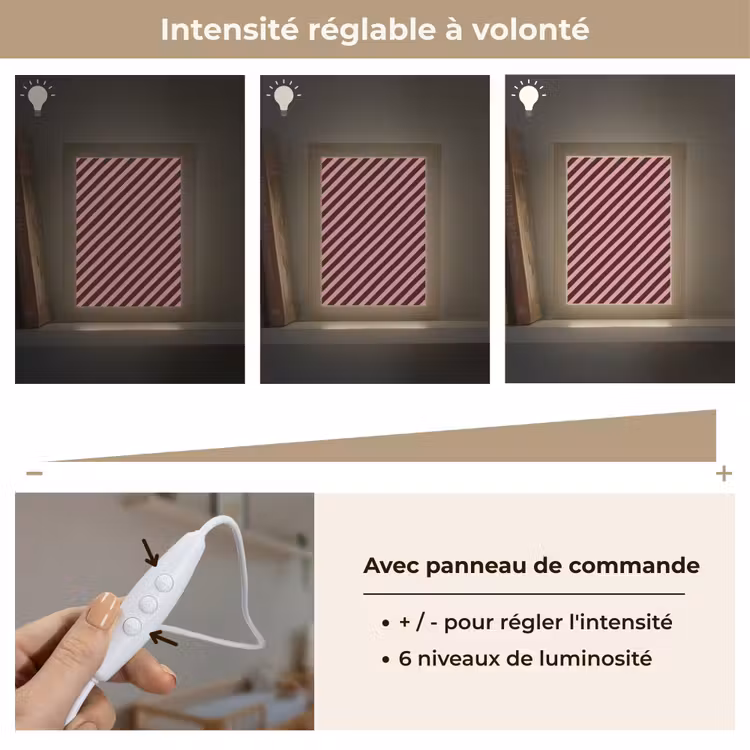 Intensité réglable à volonté

-

+

Avec panneau de commande

• + / - pour régler l'intensité
• 6 niveaux de luminosité