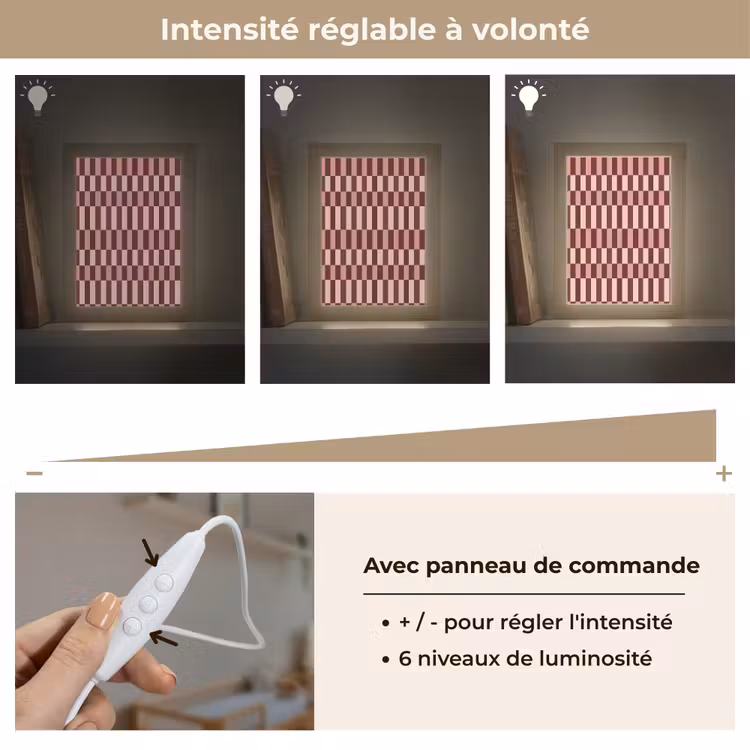 Intensité réglable à volonté

-

+

Avec panneau de commande

• + / - pour régler l'intensité
• 6 niveaux de luminosité